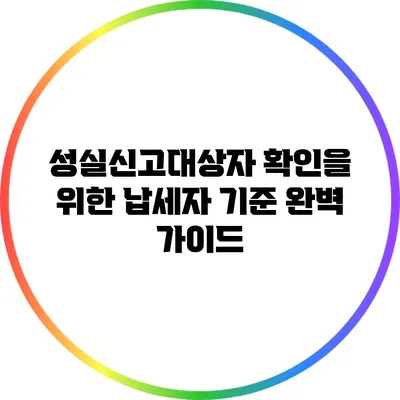 성실신고대상자 확인을 위한 납세자 기준 완벽 가이드