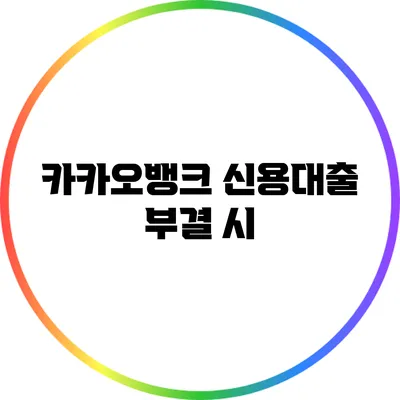 카카오뱅크 신용대출 부결 시